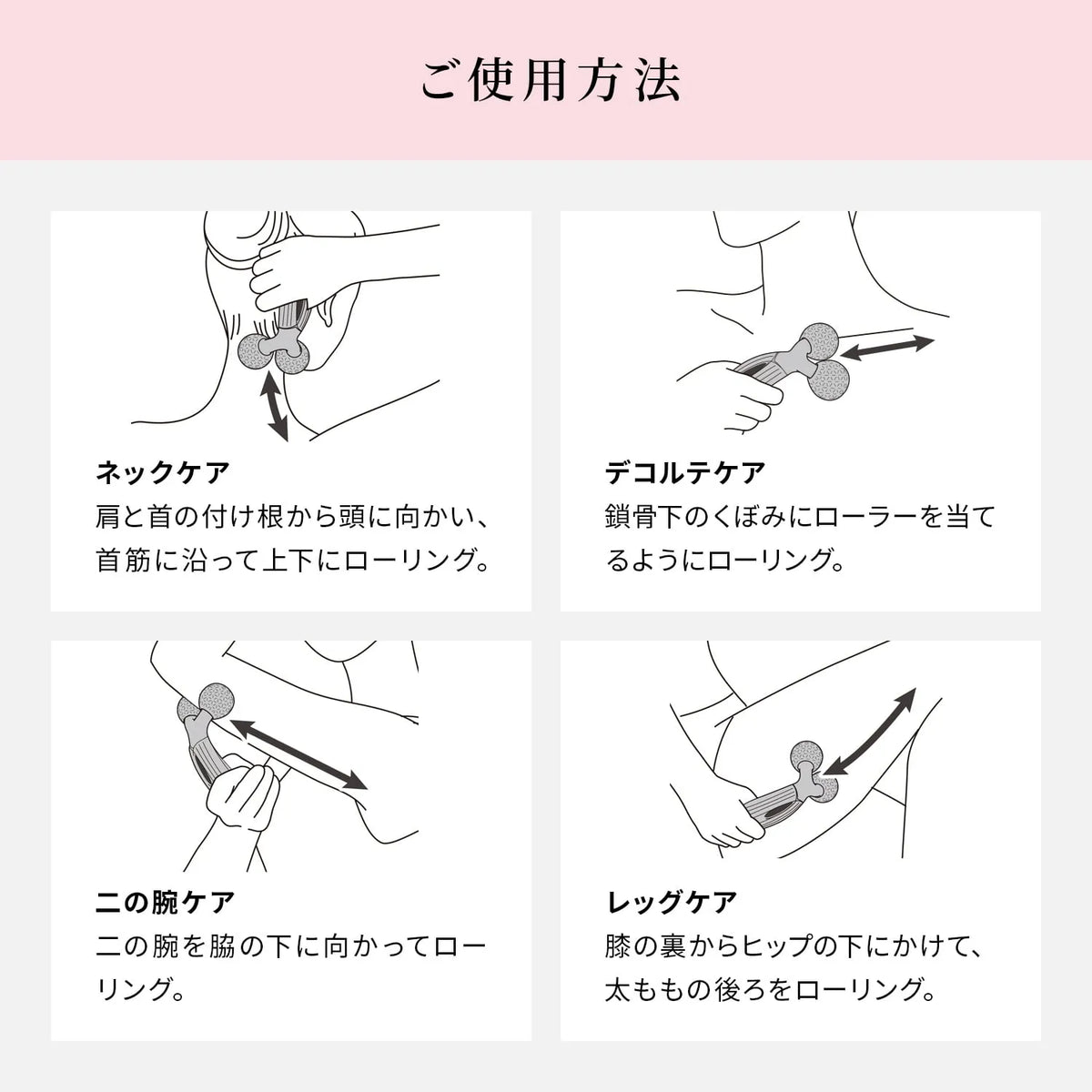 ご使用方法

ネックケア
肩と首の付け根から頭に向かい、首筋に沿って上下にローリング。

デコルテケア
鎖骨下のくぼみにローラーを当てるようにローリング。

二の腕ケア
二の腕を脇の下に向かってローリング。

レッグケア
膝の裏からヒップの下にかけて、太ももの後ろをローリング。